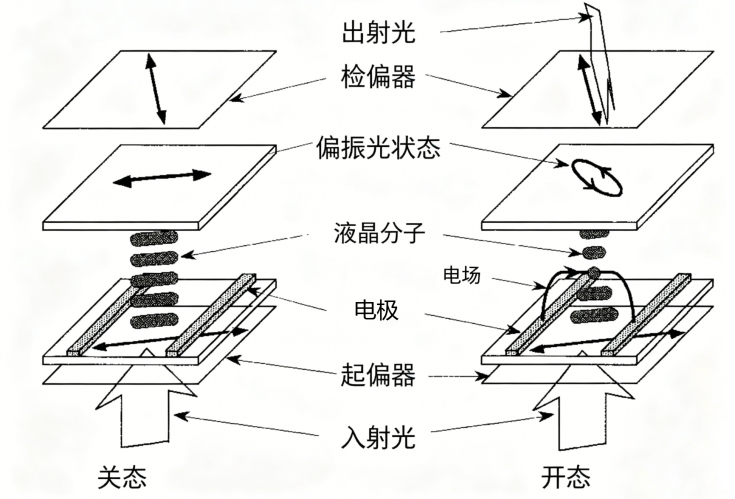 出射光
检偏器
偏振光状态
液晶分子
电场
电极
起偏器
入射光
关态
开态