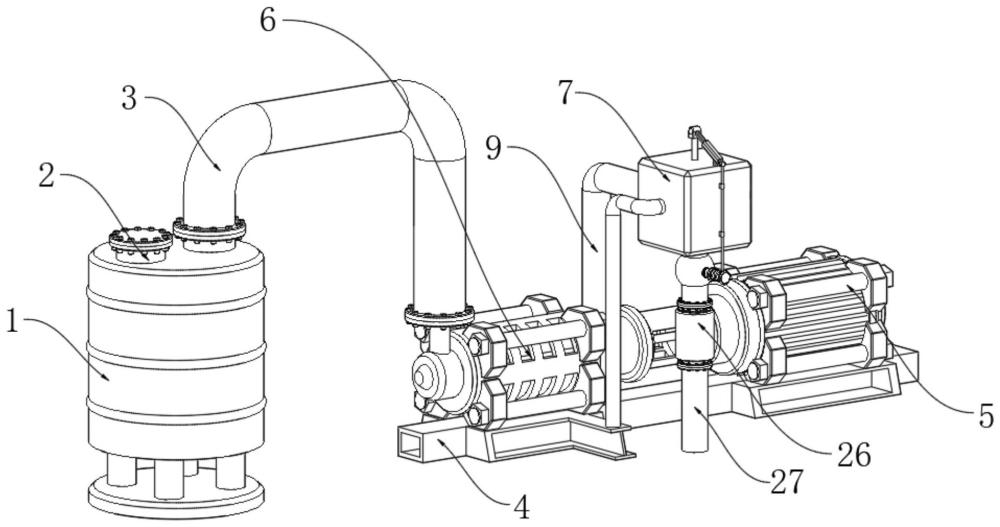 6
3
7
9
2
1
5
26
27
4